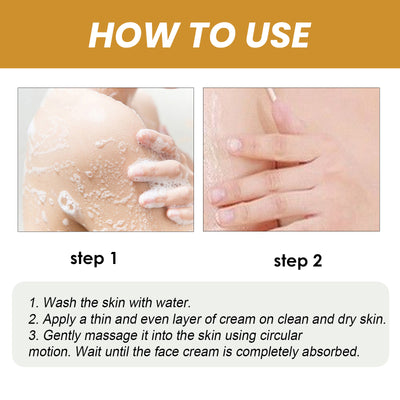 HOW TO USE

step 1

step 2

1. Wash the skin with water.
2. Apply a thin and even layer of cream on clean and dry skin.
3. Gently massage it into the skin using circular motion. Wait until the face cream is completely absorbed.