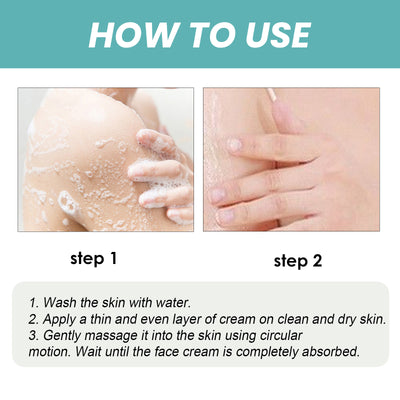 HOW TO USE

step 1

step 2

1. Wash the skin with water.
2. Apply a thin and even layer of cream on clean and dry skin.
3. Gently massage it into the skin using circular motion. Wait until the face cream is completely absorbed.