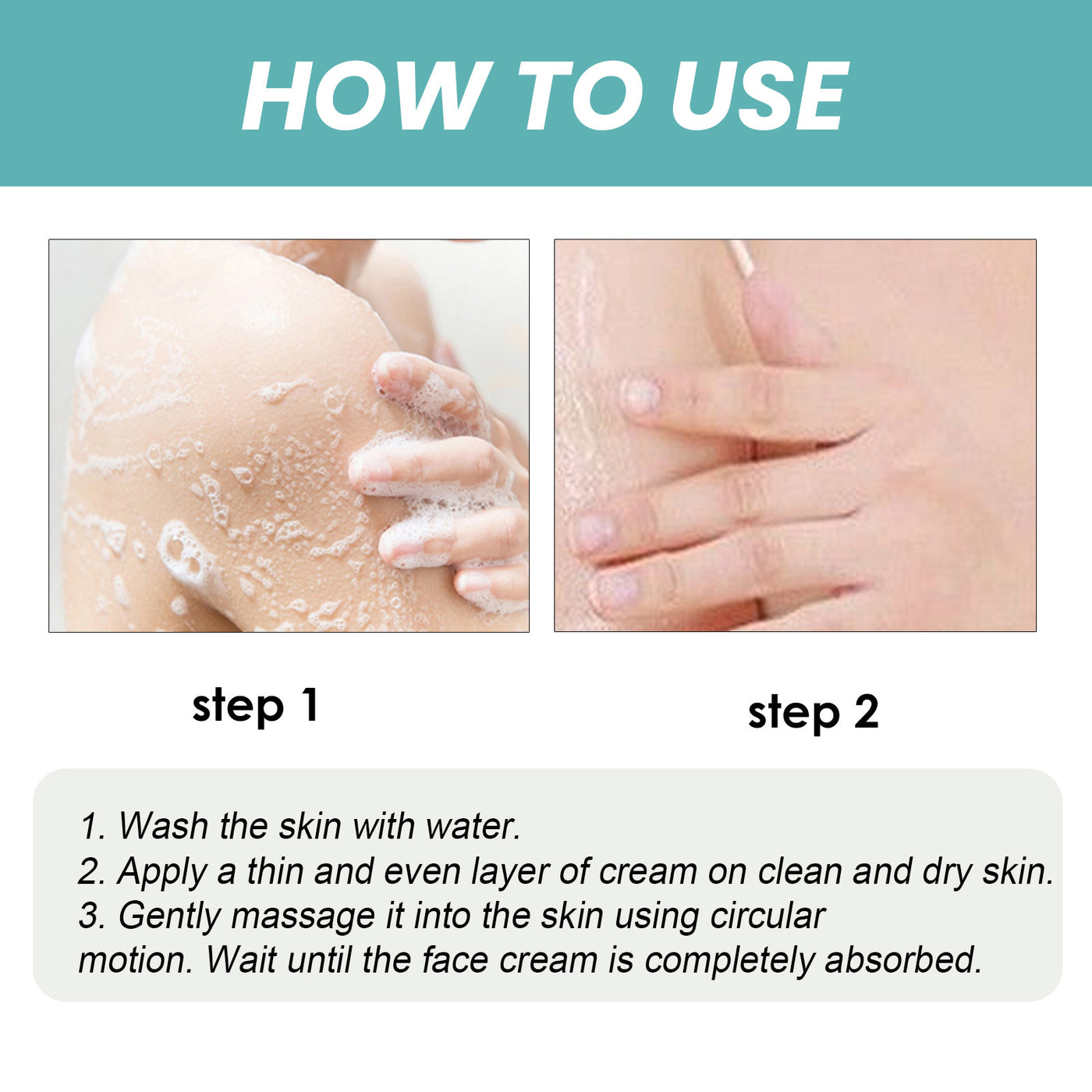 HOW TO USE

step 1

step 2

1. Wash the skin with water.
2. Apply a thin and even layer of cream on clean and dry skin.
3. Gently massage it into the skin using circular motion. Wait until the face cream is completely absorbed.